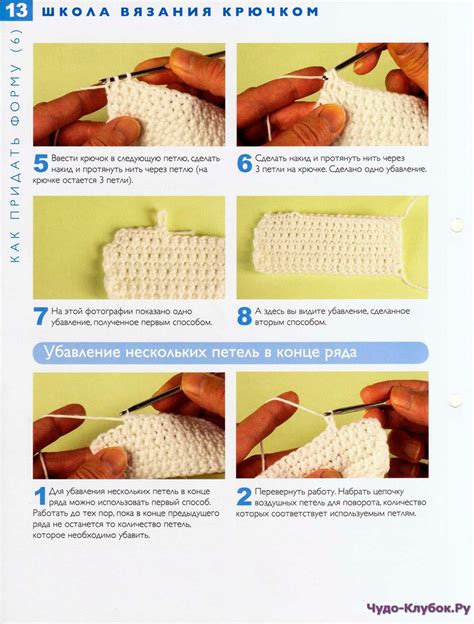 13 ШКОЛА ВЯЗАНИЯ КРЮЧКОМ

КАК ПРИДАТЬ ФОРМУ (6)

5 Ввести крючок в следующую петлю, сделать накид и протянуть нить через петлю (на крючке остается 3 петли).

6 Сделать накид и протянуть нить через 3 петли на крючке. Сделано одно убавление.

7 На этой фотографии показано одно убавление, полученное первым способом.

8 А здесь вы видите убавление, сделанное вторым способом.

Убавление нескольких петель в конце ряда

1 Для убавления нескольких петель в конце ряда можно использовать первый способ. Работать до тех пор, пока в конце предыдущего ряда не останется то количество петель, которое необходимо убавить.

2 Перевернуть работу. Набрать цепочку воздушных петель для поворота, количество которых соответствует используемым петлям.

Чудо-Клубок.Ру