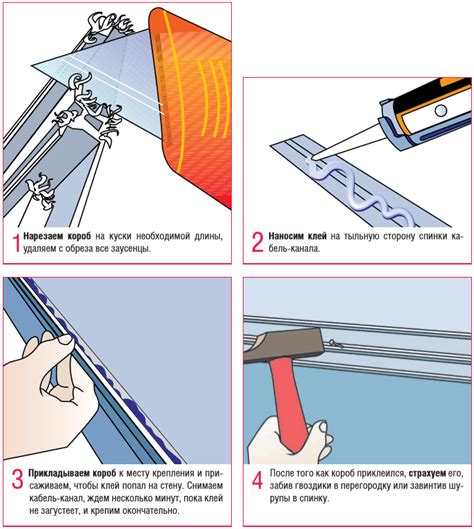 1 Нарезаем короб на куски необходимой длины, удаляем с обреза все заусенцы.

2 Наносим клей на тыльную сторону спинки кабель-канала.

3 Прикладываем короб к месту крепления и присаживаем, чтобы клей попал на стену. Снимаем кабель-канал, ждем несколько минут, пока клей не загустеет, и крепим окончательно.

4 После того как короб приклеился, страхуем его, забив гвоздики в перегородку или завинтив шурупы в спинку.